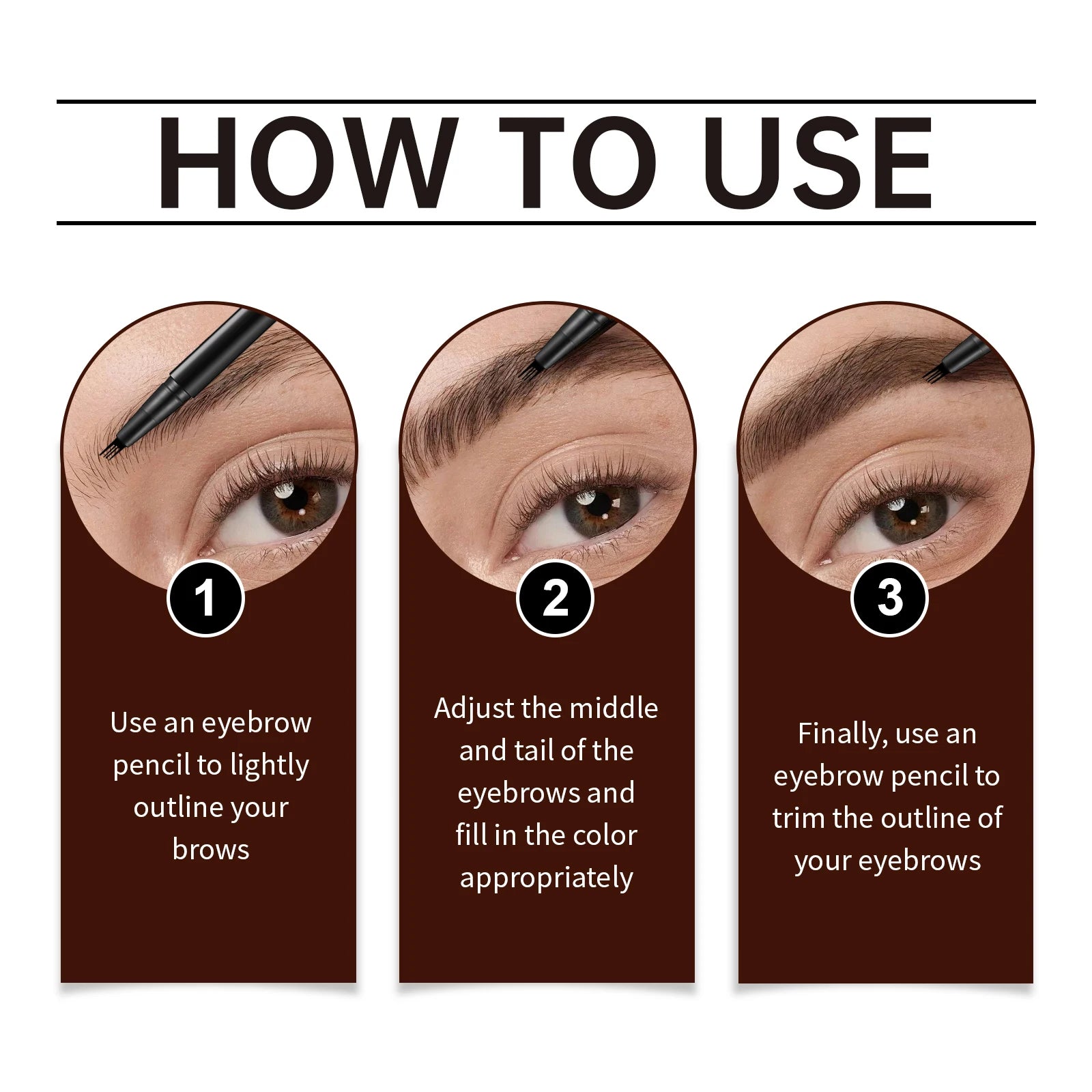 HOW TO USE

1

Use an eyebrow pencil to lightly outline your brows

2

Adjust the middle and tail of the eyebrows and fill in the color appropriately

3

Finally, use an eyebrow pencil to trim the outline of your eyebrows