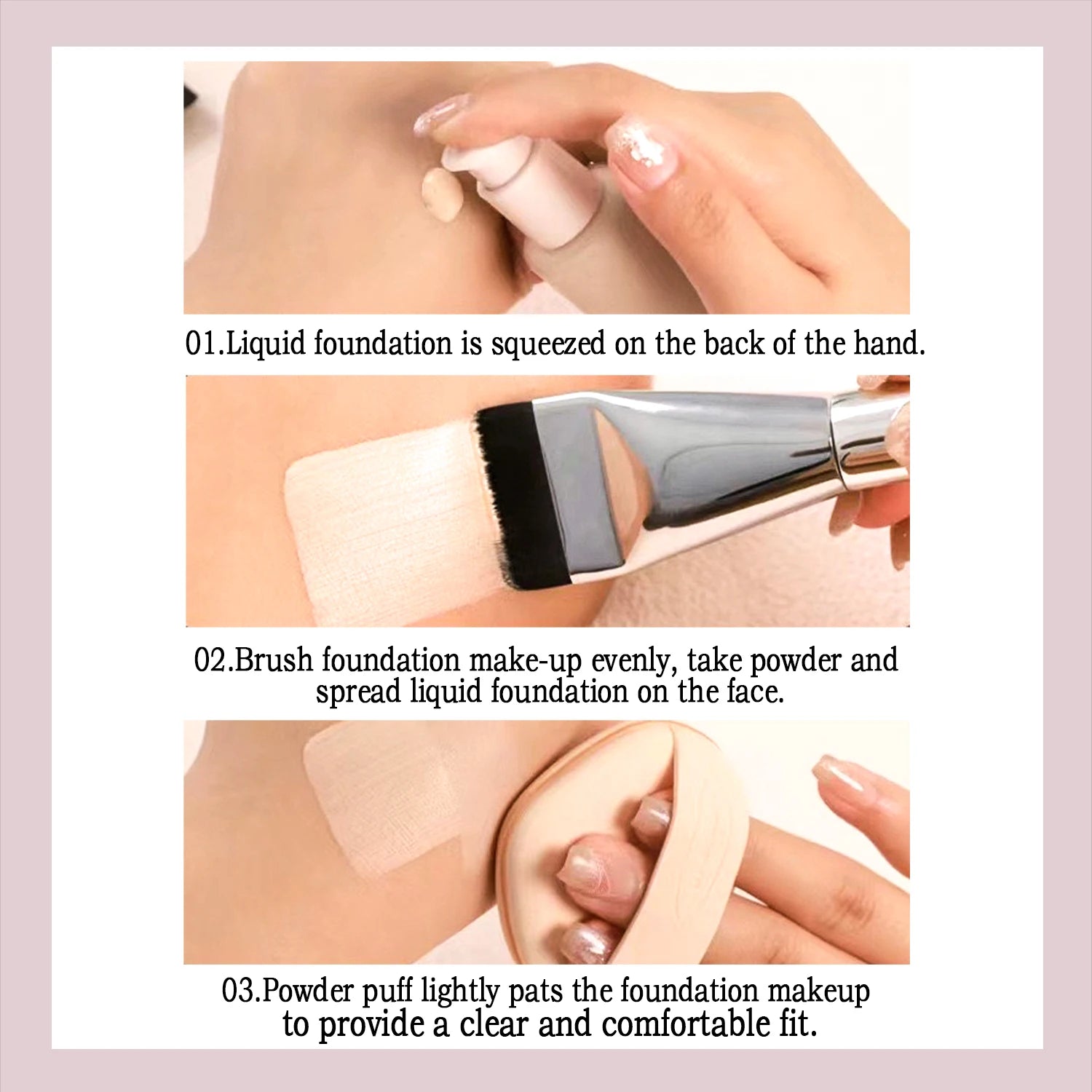 01.Liquid foundation is squeezed on the back of the hand.

02.Brush foundation make-up evenly, take powder and spread liquid foundation on the face.

03.Powder puff lightly pats the foundation makeup to provide a clear and comfortable fit.