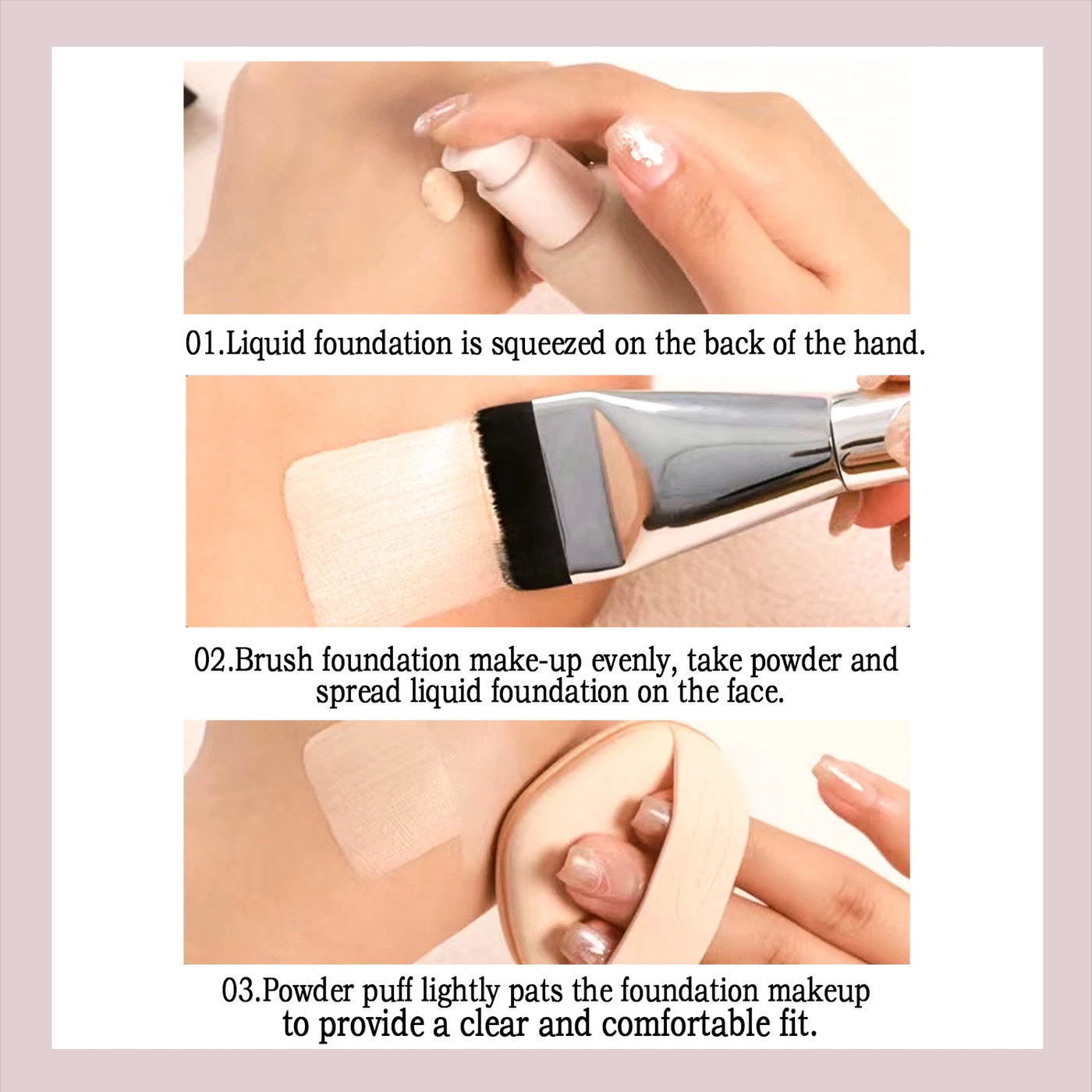 01.Liquid foundation is squeezed on the back of the hand.

02.Brush foundation make-up evenly, take powder and spread liquid foundation on the face.

03.Powder puff lightly pats the foundation makeup to provide a clear and comfortable fit.