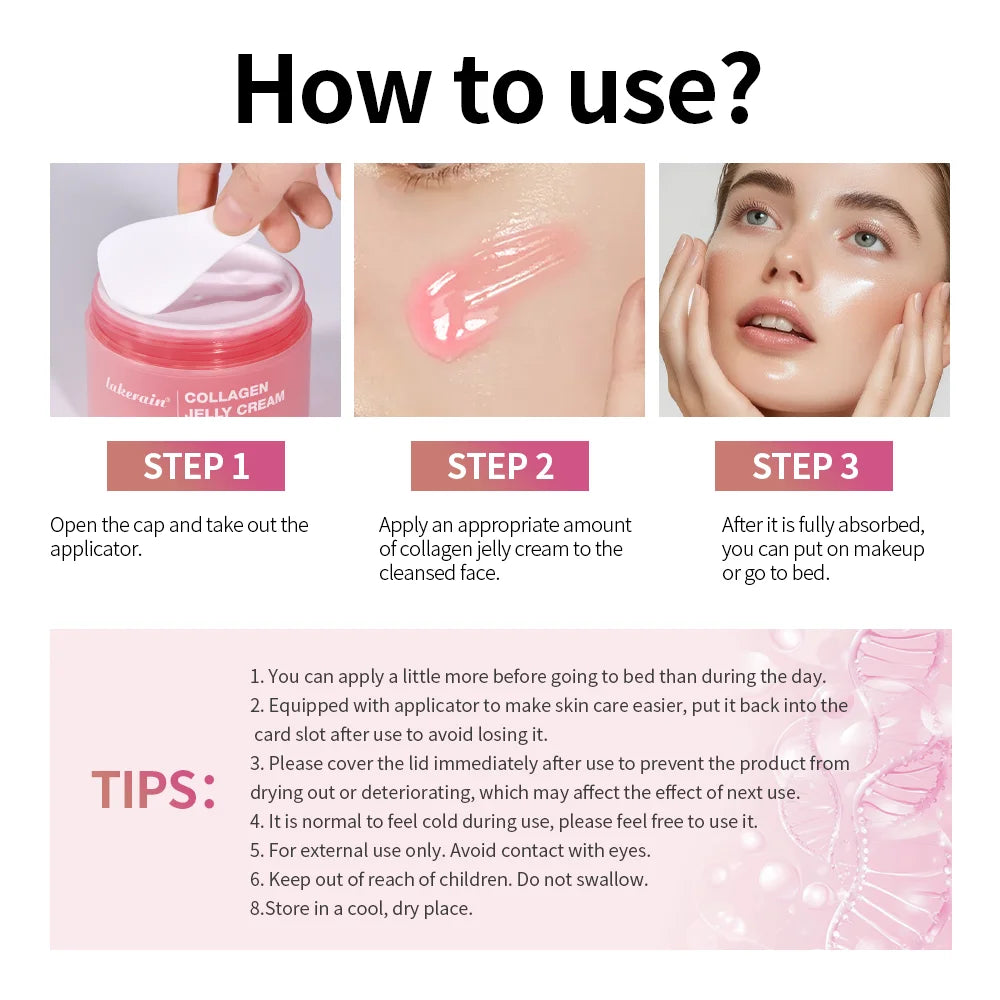 How to use?

lakerain COLLAGEN JELLY CREAM

STEP 1

Open the cap and take out the applicator.

STEP 2

Apply an appropriate amount of collagen jelly cream to the cleansed face.

STEP 3

After it is fully absorbed, you can put on makeup or go to bed.

TIPS:

1. You can apply a little more before going to bed than during the day.
2. Equipped with applicator to make skin care easier, put it back into the card slot after use to avoid losing it.
3. Please cover the lid immediately after use to prevent the product from drying out or deteriorating, which may affect the effect of next use.
4. It is normal to feel cold during use, please feel free to use it.
5. For external use only. Avoid contact with eyes.
6. Keep out of reach of children. Do not swallow.
8.Store in a cool, dry place.